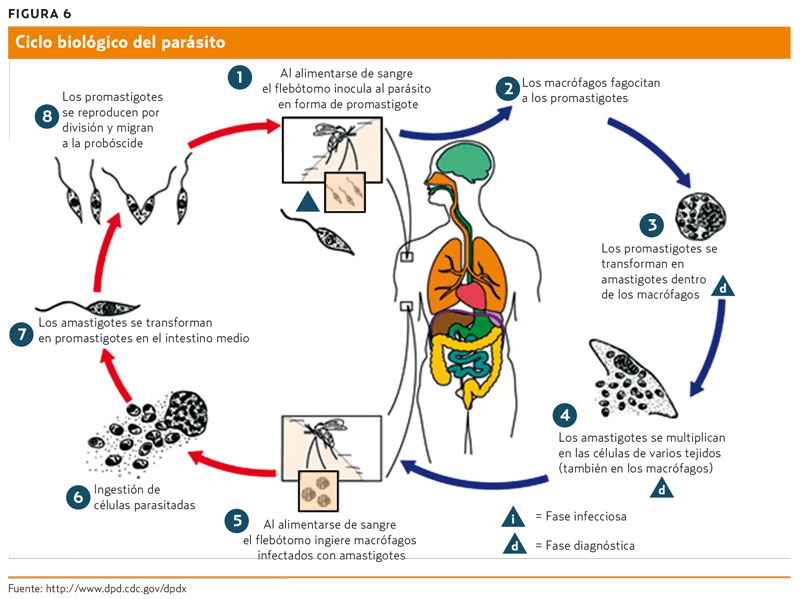 FIGURA 6

Ciclo biológico del parásito

1 Al alimentarse de sangre el flebótomo inocula al parásito en forma de promastigote

2 Los macrófagos fagocitan a los promastigotes

3 Los promastigotes se transforman en amastigotes dentro de los macrófagos d

4 Los amastigotes se multiplican en las células de varios tejidos (también en los macrófagos) d

5 Al alimentarse de sangre el flebótomo ingiere macrófagos infectados con amastigotes

6 Ingestión de células parasitadas

7 Los amastigotes se transforman en promastigotes en el intestino medio

8 Los promastigotes se reproducen por división y migran a la probóscide

i = Fase infecciosa

d = Fase diagnóstica

Fuente: http://www.dpd.cdc.gov/dpdx